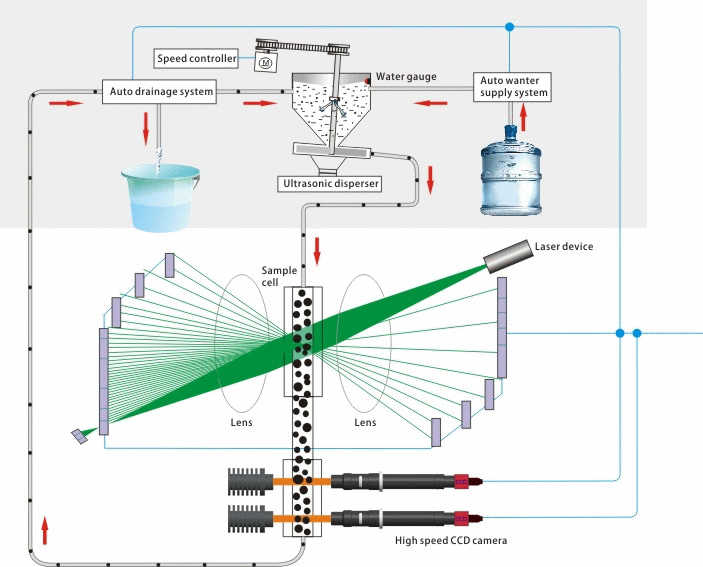 Speed controller

M

Water gauge

Auto drainage system

Auto wanter supply system

Ultrasonic disperser

Laser device

Sample cell

Lens

Lens

CCD

CCD

High speed CCD camera