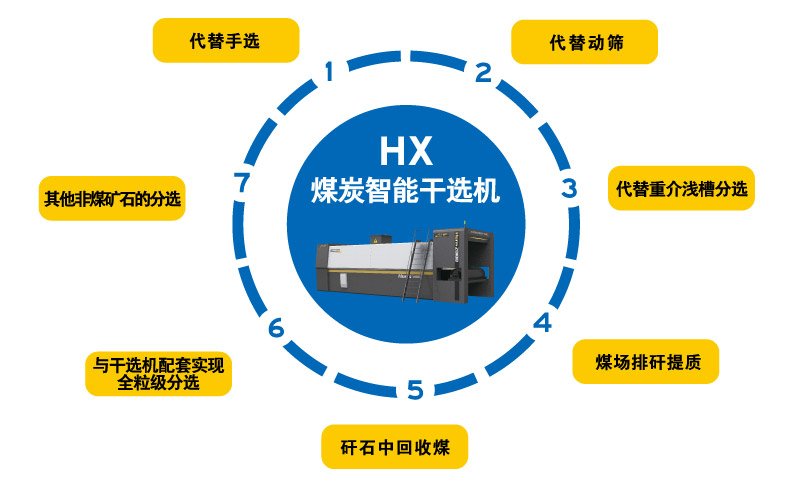 HX
煤炭智能干选机

1
代替手选

2
代替动筛

3
代替重介浅槽分选

4
煤场排矸提质

5
矸石中回收煤

6
与干选机配套实现全粒级分选

7
其他非煤矿石的分选